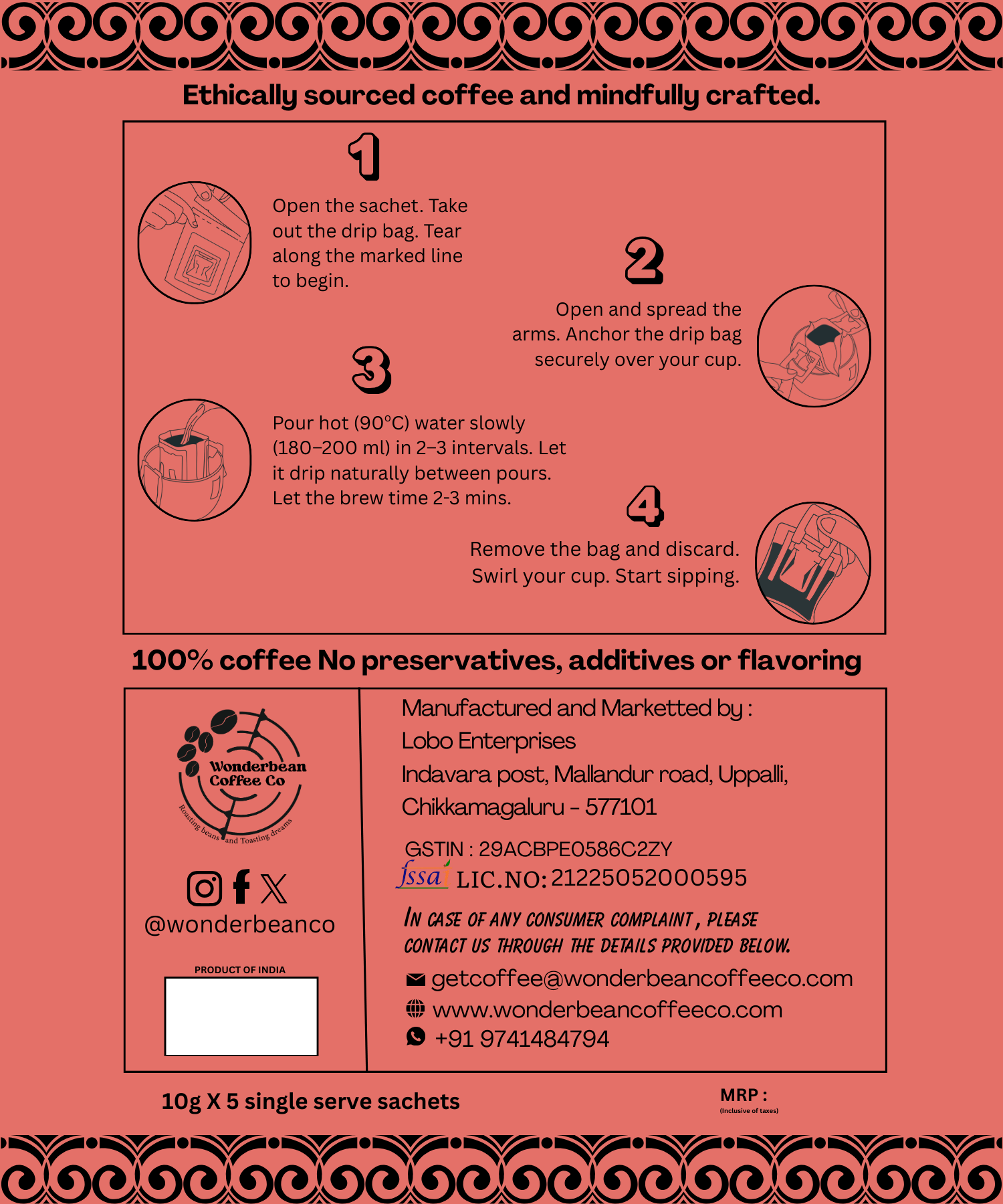 Ethically sourced coffee and mindfully crafted.

1

Open the sachet. Take out the drip bag. Tear along the marked line to begin.

2

Open and spread the arms. Anchor the drip bag securely over your cup.

3

Pour hot (90°C) water slowly (180–200 ml) in 2–3 intervals. Let it drip naturally between pours. Let the brew time 2-3 mins.

4

Remove the bag and discard. Swirl your cup. Start sipping.

100% coffee No preservatives, additives or flavoring

Wonderbean Coffee Co
Roasting beans and Toasting dreams

@wonderbeanco

PRODUCT OF INDIA

Manufactured and Marketted by :
Lobo Enterprises
Indavara post, Mallandur road, Uppalli,
Chikkamagaluru - 577101

GSTIN : 29ACBPE0586C2ZY
fssai LIC.NO: 21225052000595

IN CASE OF ANY CONSUMER COMPLAINT, PLEASE CONTACT US THROUGH THE DETAILS PROVIDED BELOW.

getcoffee@wonderbeancoffeeco.com
www.wonderbeancoffeeco.com
+91 9741484794

10g X 5 single serve sachets

MRP :
(Inclusive of taxes)